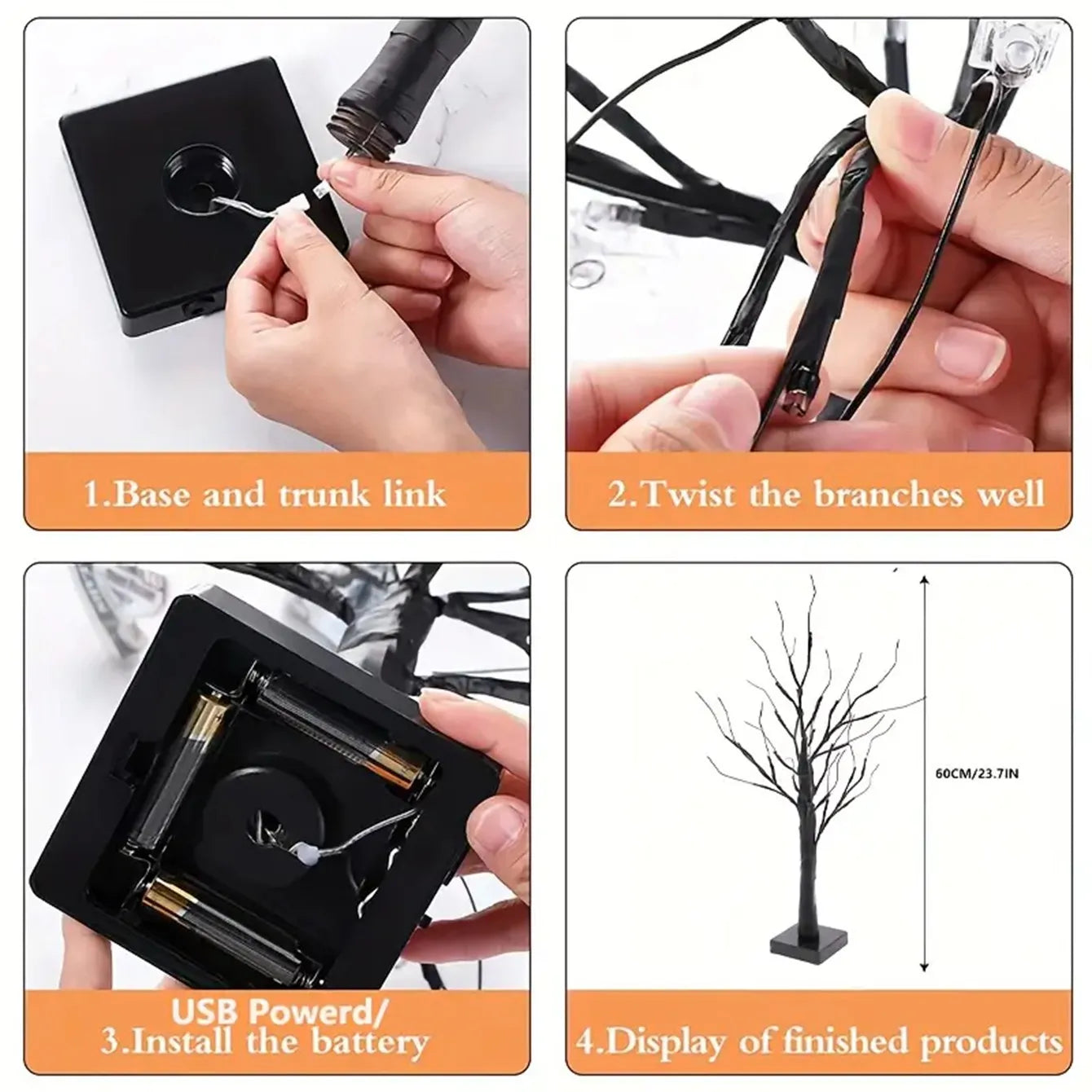 1.Base and trunk link

2.Twist the branches well

USB Powerd/
3.Install the battery

60CM/23.7IN

4.Display of finished products